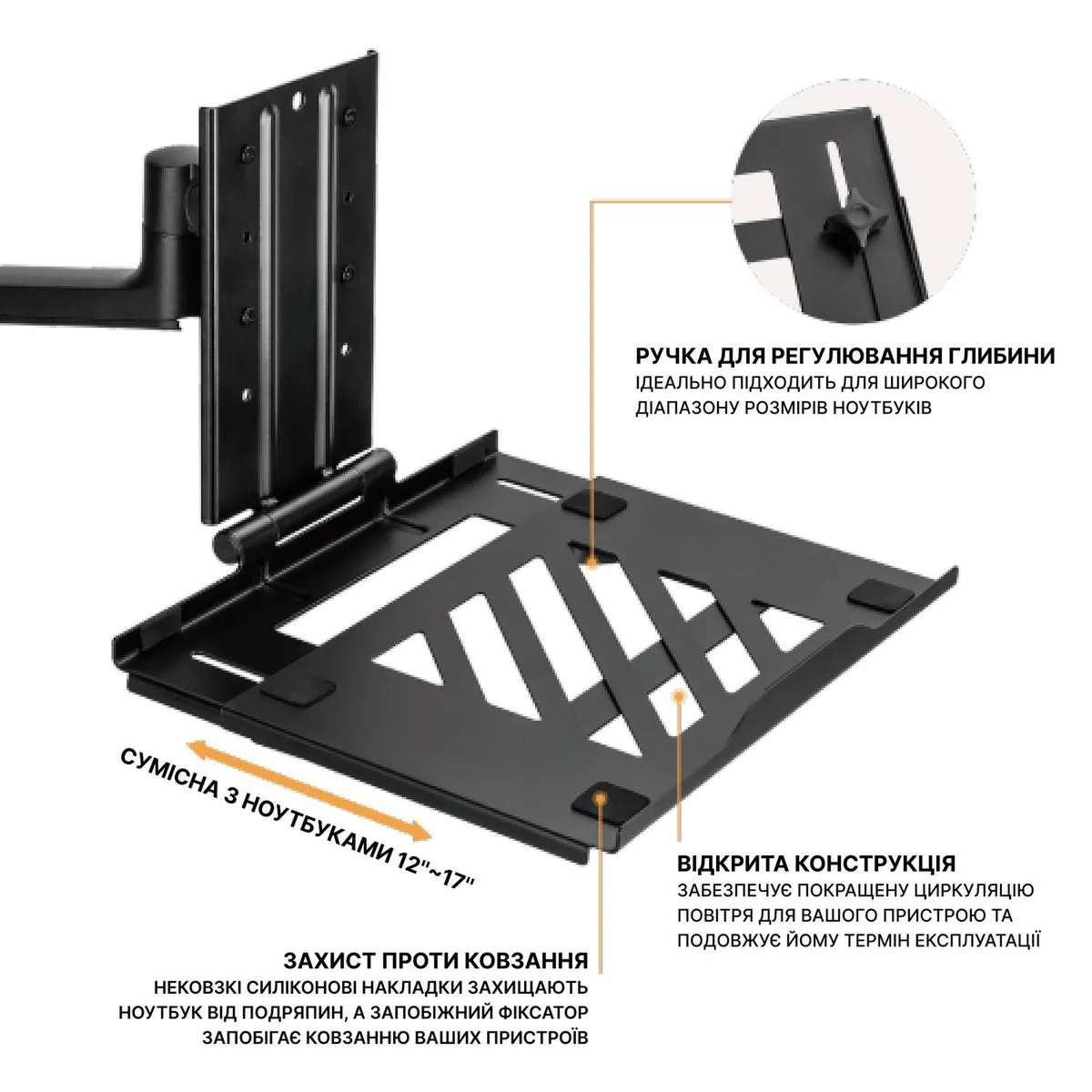 РУЧКА ДЛЯ РЕГУЛЮВАННЯ ГЛИБИНИ
ІДЕАЛЬНО ПІДХОДИТЬ ДЛЯ ШИРОКОГО ДІАПАЗОНУ РОЗМІРІВ НОУТБУКІВ

СУМІСНА З НОУТБУКАМИ 12"~17"

ВІДКРИТА КОНСТРУКЦІЯ
ЗАБЕЗПЕЧУЄ ПОКРАЩЕНУ ЦИРКУЛЯЦІЮ ПОВІТРЯ ДЛЯ ВАШОГО ПРИСТРОЮ ТА ПОДОВЖУЄ ЙОМУ ТЕРМІН ЕКСПЛУАТАЦІЇ

ЗАХИСТ ПРОТИ КОВЗАННЯ
НЕКОВЗКІ СИЛІКОНОВІ НАКЛАДКИ ЗАХИЩАЮТЬ НОУТБУК ВІД ПОДРЯПИН, А ЗАПОБІЖНИЙ ФІКСАТОР ЗАПОБІГАЄ КОВЗАННЮ ВАШИХ ПРИСТРОЇВ