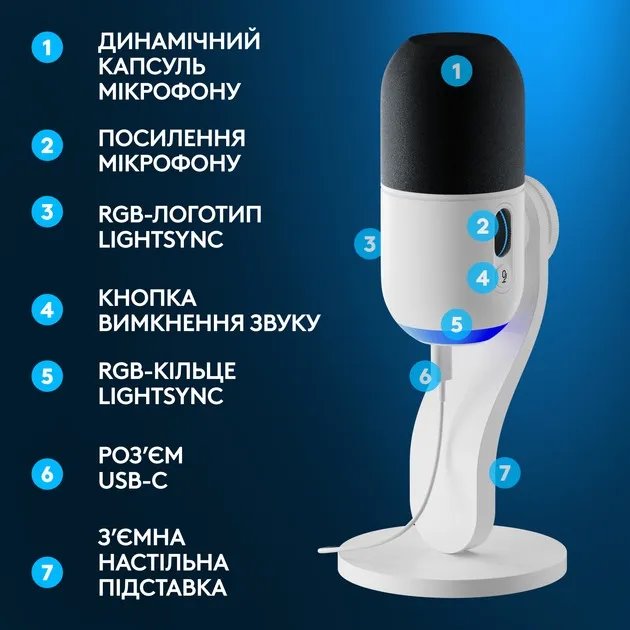 1 ДИНАМІЧНИЙ КАПСУЛЬ МІКРОФОНУ

2 ПОСИЛЕННЯ МІКРОФОНУ

3 RGB-ЛОГОТИП LIGHTSYNC

4 КНОПКА ВИМКНЕННЯ ЗВУКУ

5 RGB-КІЛЬЦЕ LIGHTSYNC

6 РОЗ'ЄМ USB-C

7 З'ЄМНА НАСТІЛЬНА ПІДСТАВКА

1

2

3

4

5

6

7