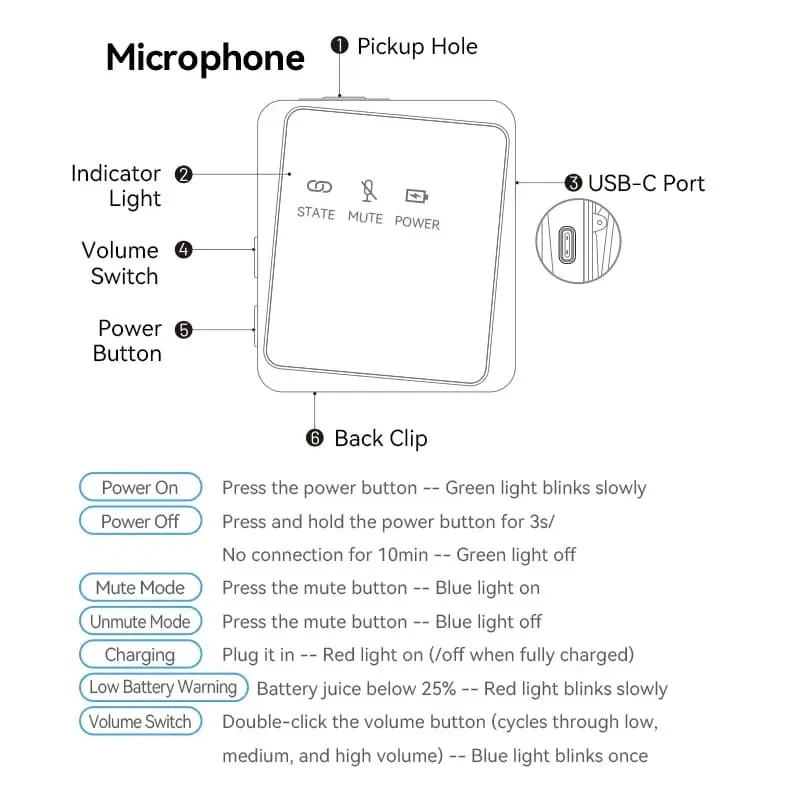 Microphone

❶ Pickup Hole

Indicator Light ❷

❸ USB-C Port

STATE MUTE POWER

Volume Switch ❹

Power Button ❺

❻ Back Clip

Power On Press the power button -- Green light blinks slowly

Power Off Press and hold the power button for 3s/ No connection for 10min -- Green light off

Mute Mode Press the mute button -- Blue light on

Unmute Mode Press the mute button -- Blue light off

Charging Plug it in -- Red light on (/off when fully charged)

Low Battery Warning Battery juice below 25% -- Red light blinks slowly

Volume Switch Double-click the volume button (cycles through low, medium, and high volume) -- Blue light blinks once